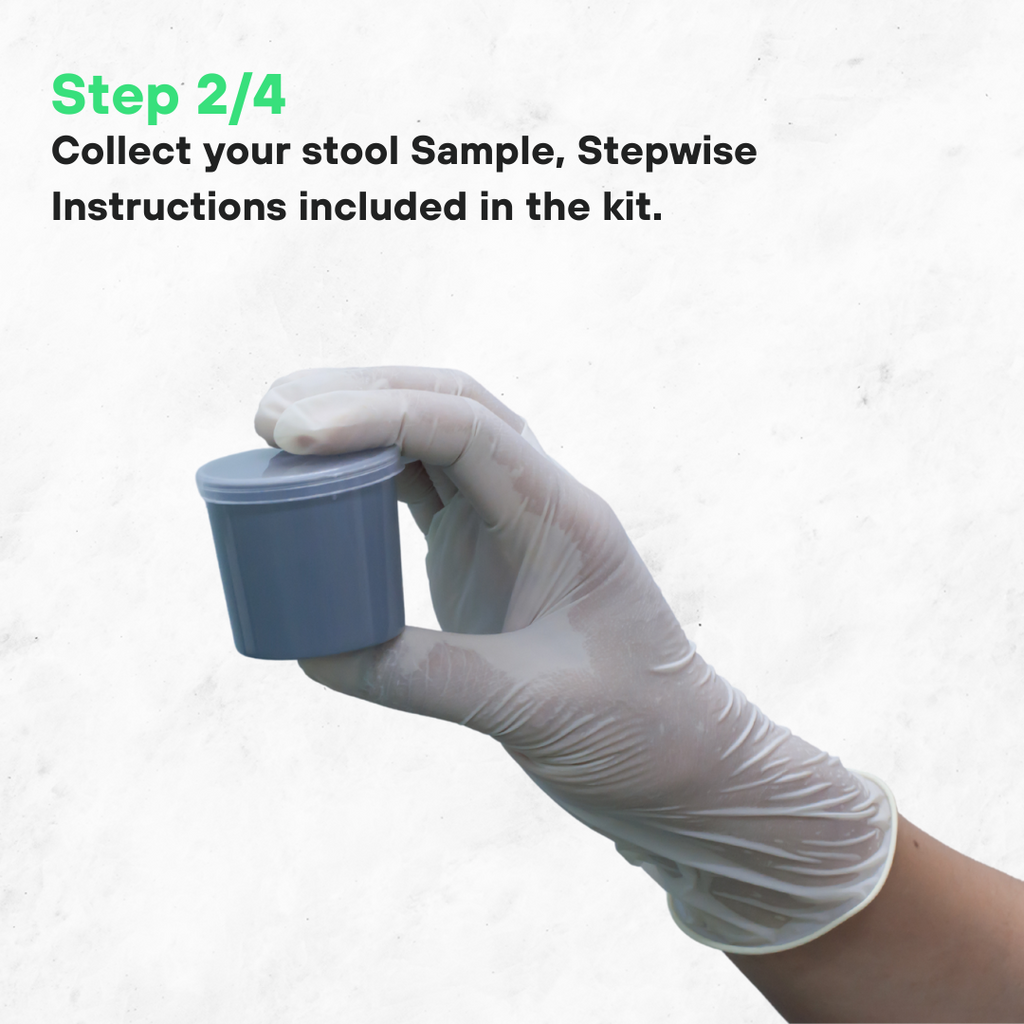 Step 2/4
Collect your stool Sample, Stepwise Instructions included in the kit.